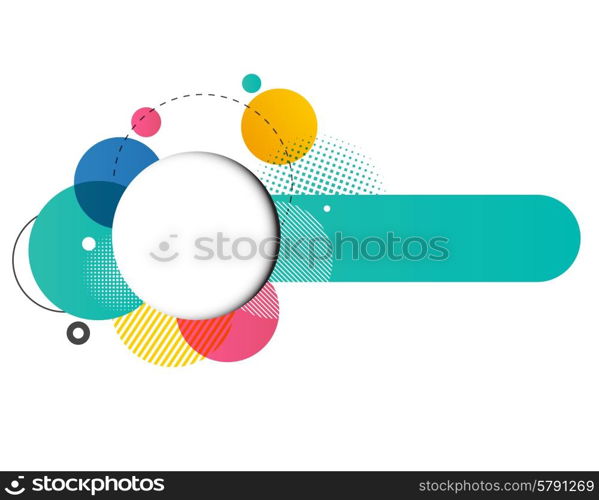 stockphotos

stockphotos

stockphotos.com/5791269