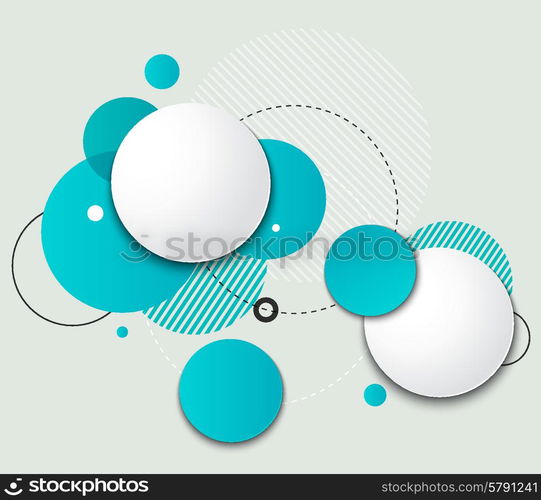 stockphotos

stockphotos

stockphotos.com/5791241