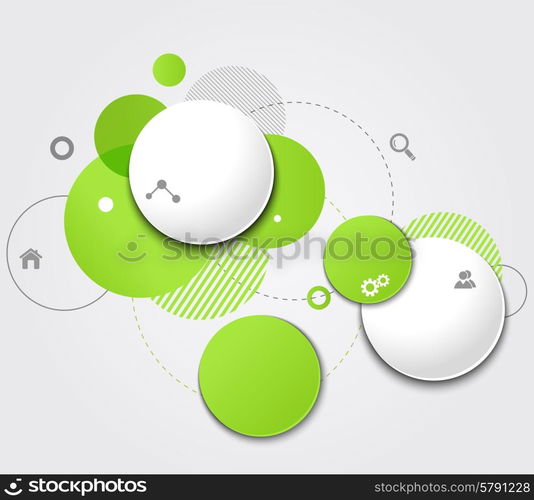 stockphotos

stockphotos

stockphotos.com/5791228