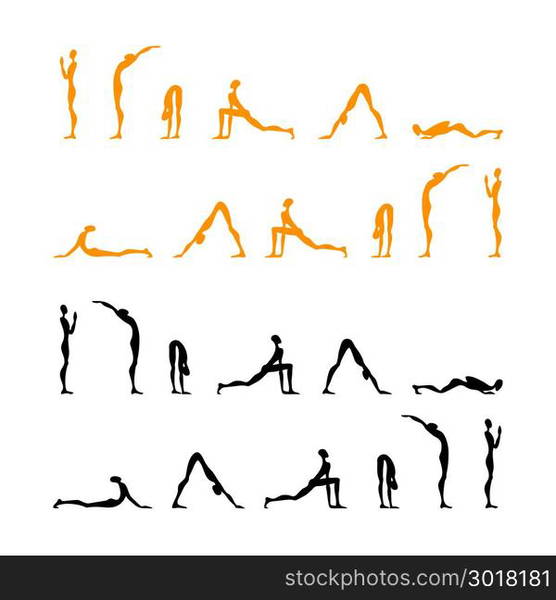 stockphotos.com/3018181