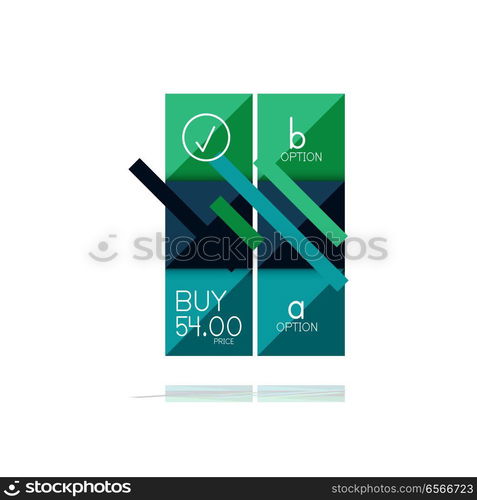 b
OPTION

stockphotos

BUY
54.00
PRICE

a
OPTION

stockphotos

stockphotos.com/6566723