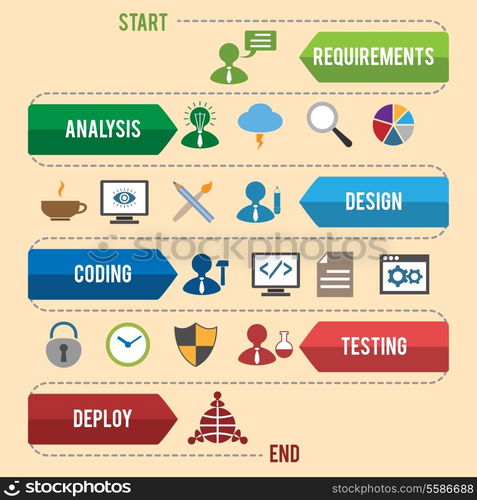 START
REQUIREMENTS
ANALYSIS
DESIGN
stockphotos
CODING
</>
TESTING
DEPLOY
END
stockphotos
stockphotos.com/5586688