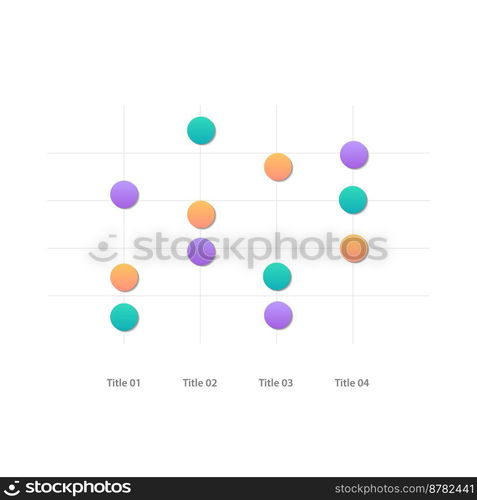 stockphotos

Title 01 Title 02 Title 03 Title 04

stockphotos

stockphotos.com/8782441