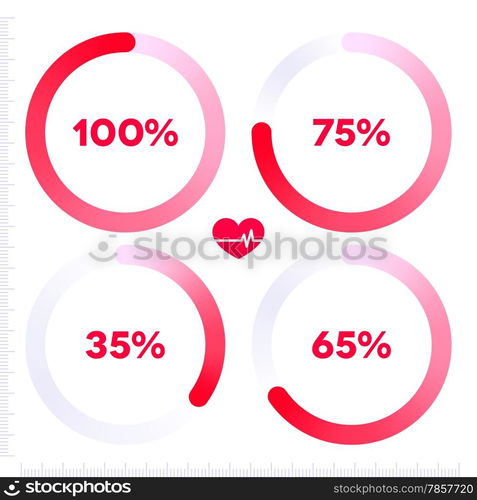 100%

75%

stockphotos

35%

65%

stockphotos

stockphotos.com/7857720