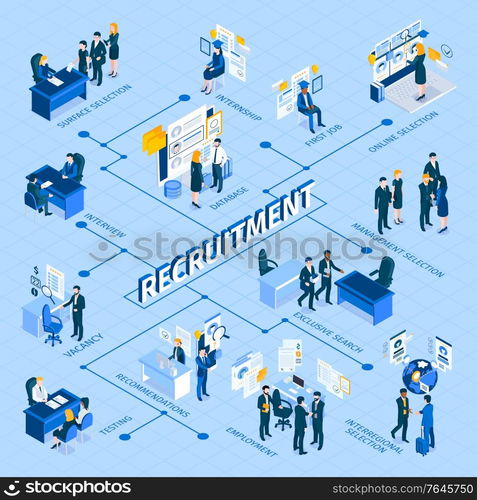 SURFACE SELECTION

INTERNSHIP

FIRST JOB

ONLINE SELECTION

DATABASE

INTERVIEW

RECRUITMENT

stockphotos

MANAGEMENT SELECTION

VACANCY

EXCLUSIVE SEARCH

RECOMMENDATIONS

TESTING

EMPLOYMENT

INTERREGIONAL SELECTION

stockphotos

stockphotos.com/7645750