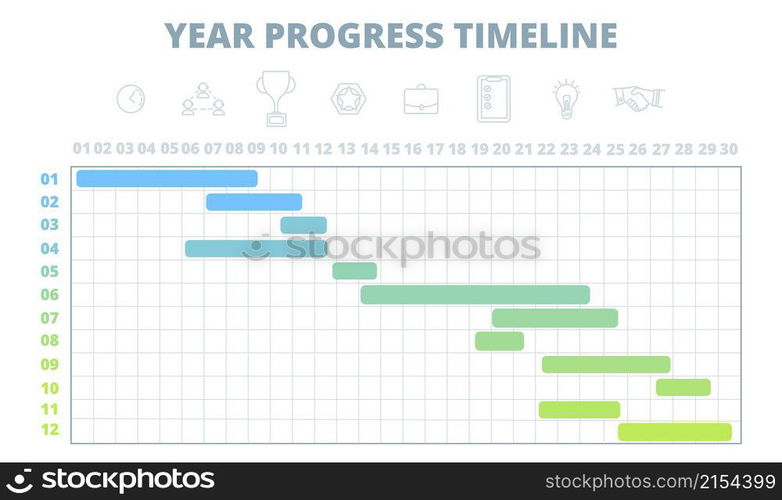 YEAR PROGRESS TIMELINE

01 02 03 04 05 06 07 08 09 10 11 12 13 14 15 16 17 18 19 20 21 22 23 24 25 26 27 28 29 30

01
02
03
04
05
06
07
08
09
10
11
12

stockphotos

stockphotos

stockphotos.com/2154399