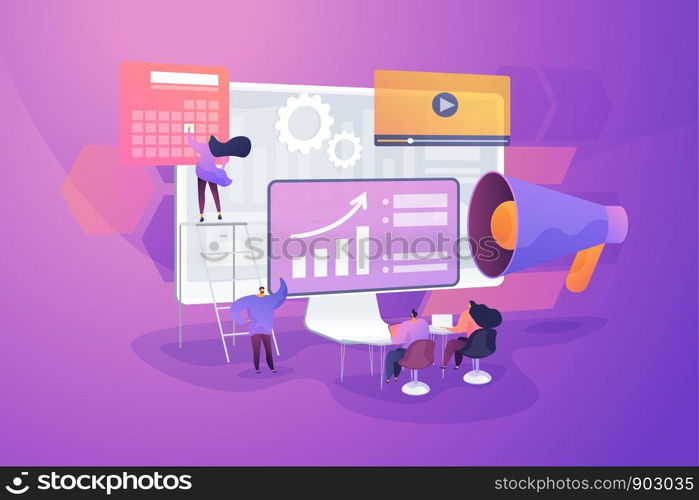 stockphotos

stockphotos

stockphotos.com/903035