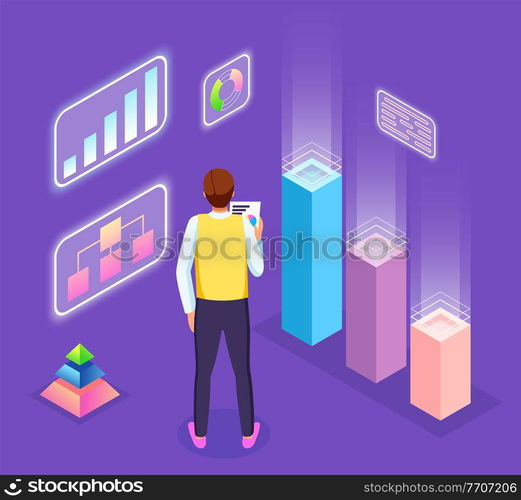 stockphotos

stockphotos

stockphotos.com/7707206