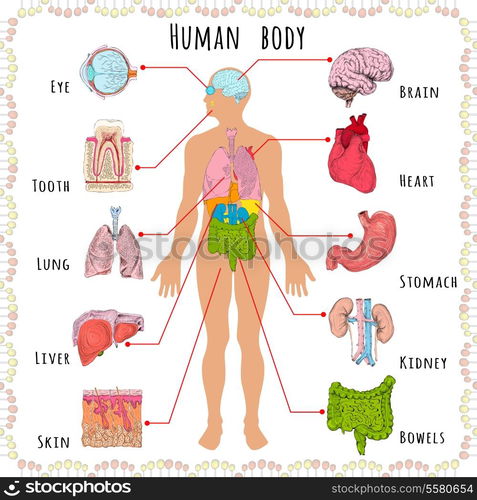 HUMAN BODY

EYE

TOOTH

LUNG

LIVER

SKIN

BRAIN

HEART

STOMACH

KIDNEY

BOWELS

stockphotos

stockphotos

stockphotos.com/5580654