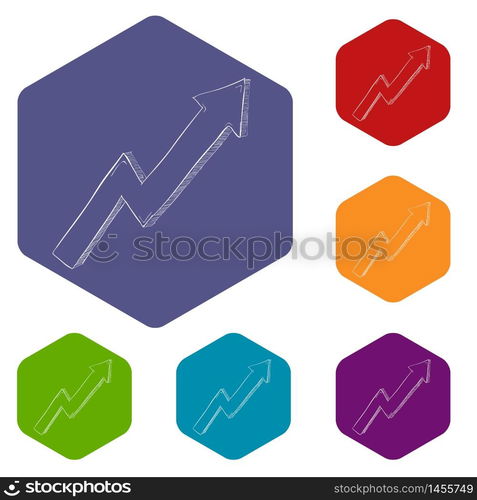 stockphotos

stockphotos

stockphotos.com/1455749