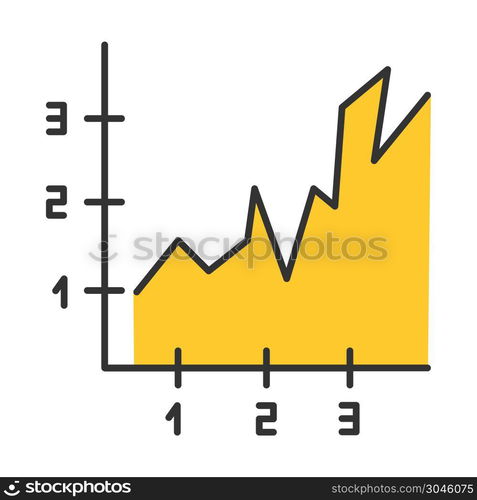 3
2
1
stockphotos
1 2 3
stockphotos
stockphotos.com/3046075