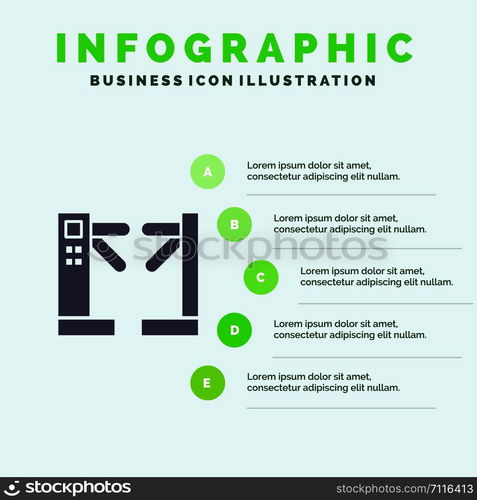 INFOGRAPHIC

BUSINESS ICON ILLUSTRATION

A

Lorem ipsum dolor sit amet, consectetur adipiscing elit nullam.

B

Lorem ipsum dolor sit amet, consectetur adipiscing elit nullam.

stockphotos

C

Lorem ipsum dolor sit amet, consectetur adipiscing elit nullam.

D

Lorem ipsum dolor sit amet, consectetur adipiscing elit nullam.

E

Lorem ipsum dolor sit amet, consectetur adipiscing elit nullam.

stockphotos

stockphotos.com/7116413