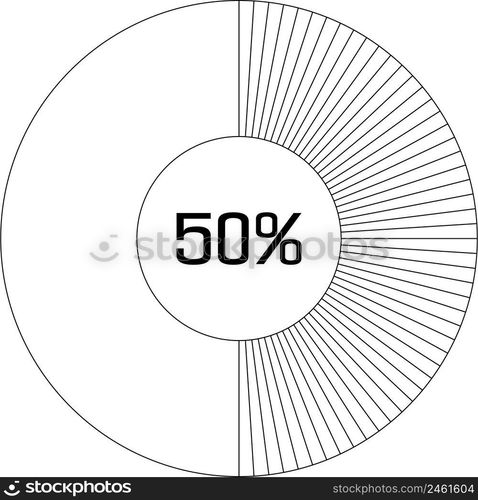 50%

stockphotos

stockphotos

stockphotos.com/2461604