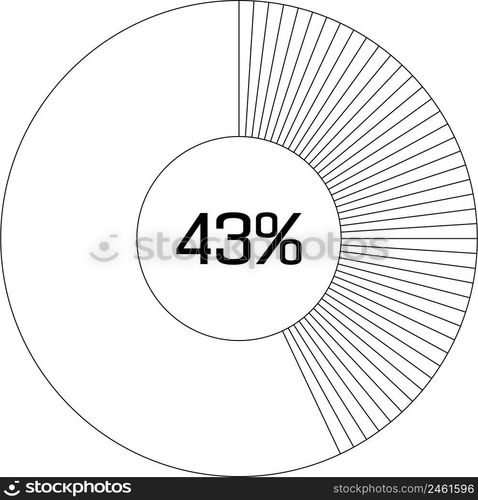 43%

stockphotos

stockphotos

stockphotos.com/2461596