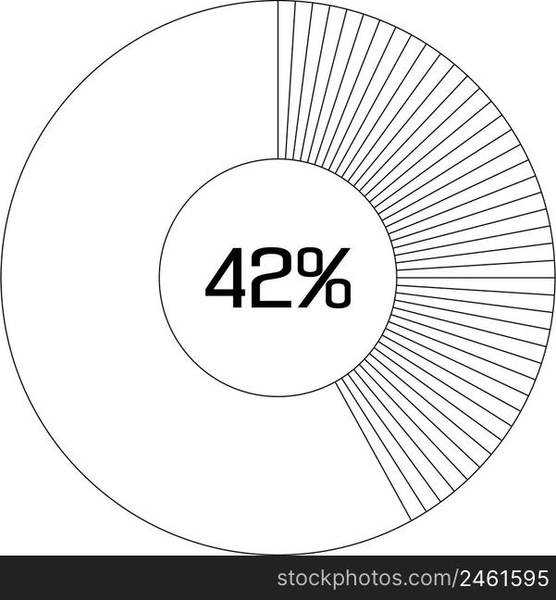 42%

stockphotos.com/2461595