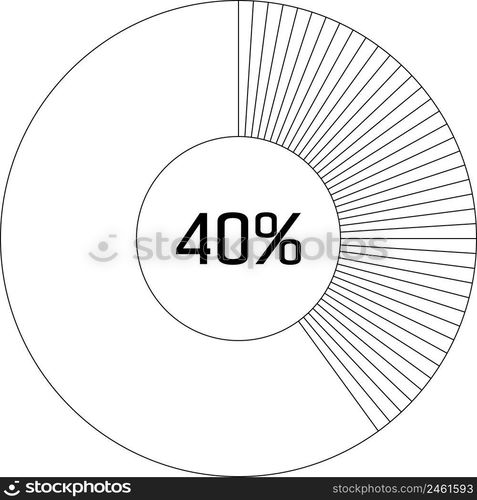 40%

stockphotos

stockphotos

stockphotos.com/2461593