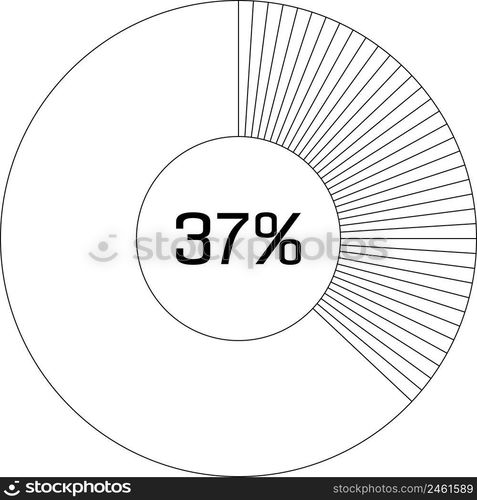 37%

stockphotos

stockphotos

stockphotos.com/2461589