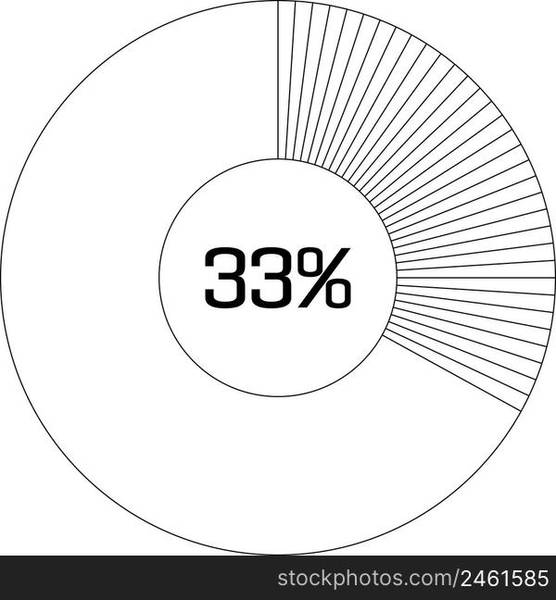 33%

stockphotos.com/2461585