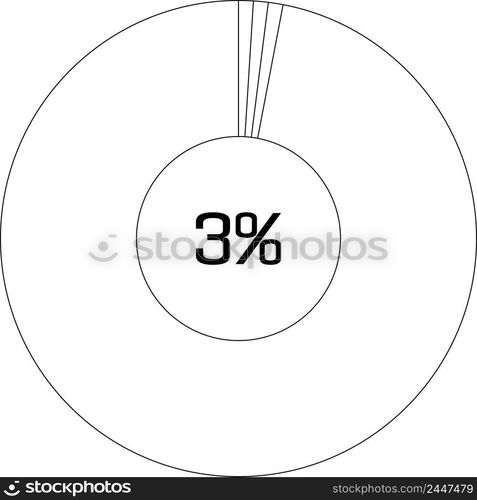 3%

stockphotos

stockphotos

stockphotos.com/2447479