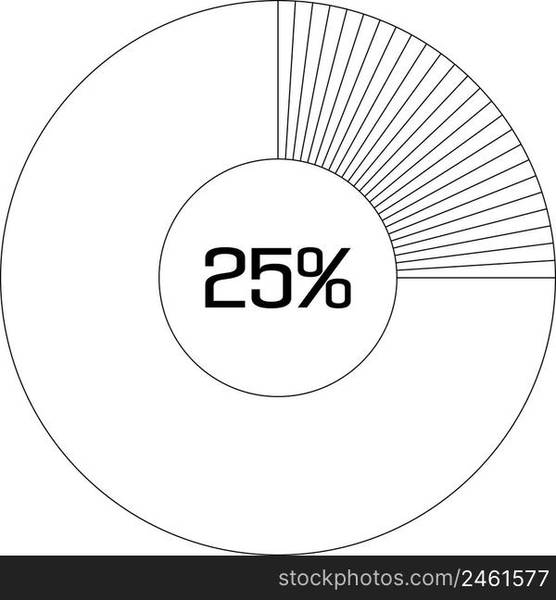 25%

stockphotos.com/2461577