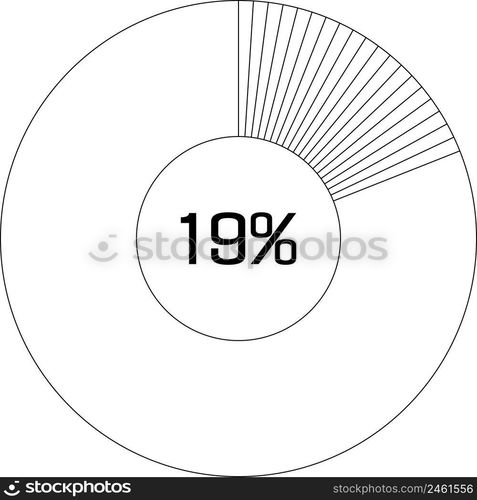 19%

stockphotos

stockphotos

stockphotos.com/2461556