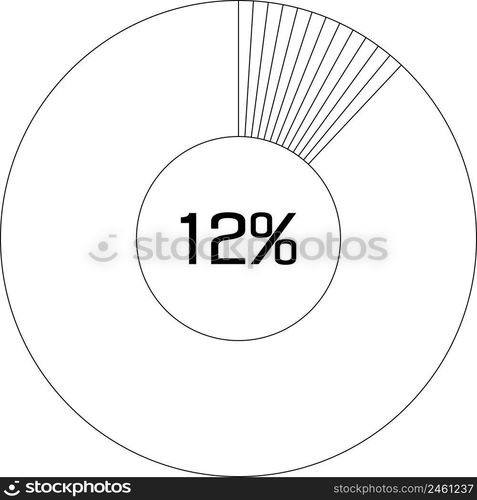 12%

stockphotos

stockphotos

stockphotos.com/2461237