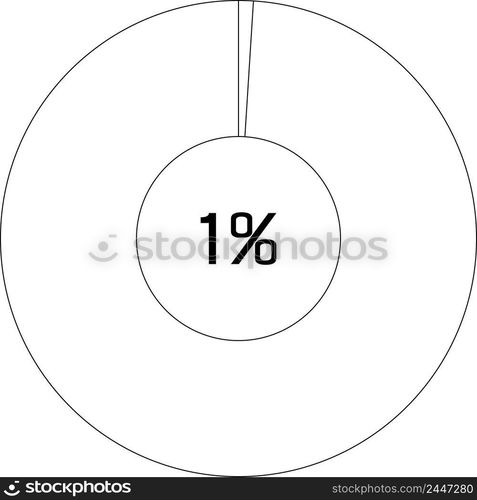 1%

stockphotos

stockphotos

stockphotos.com/2447280